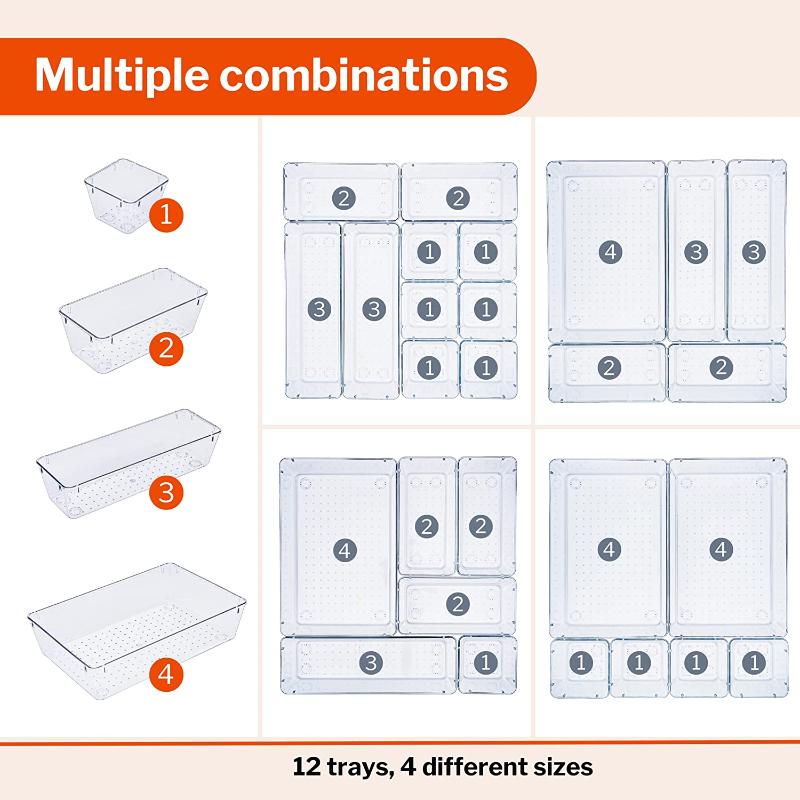 Multiple combinations

1
2
3
4

2 2
3 3 1 1
1 1
1 1

4 3 3
2 2

4 2 2
2
3 1

4 4
1 1 1 1

12 trays, 4 different sizes