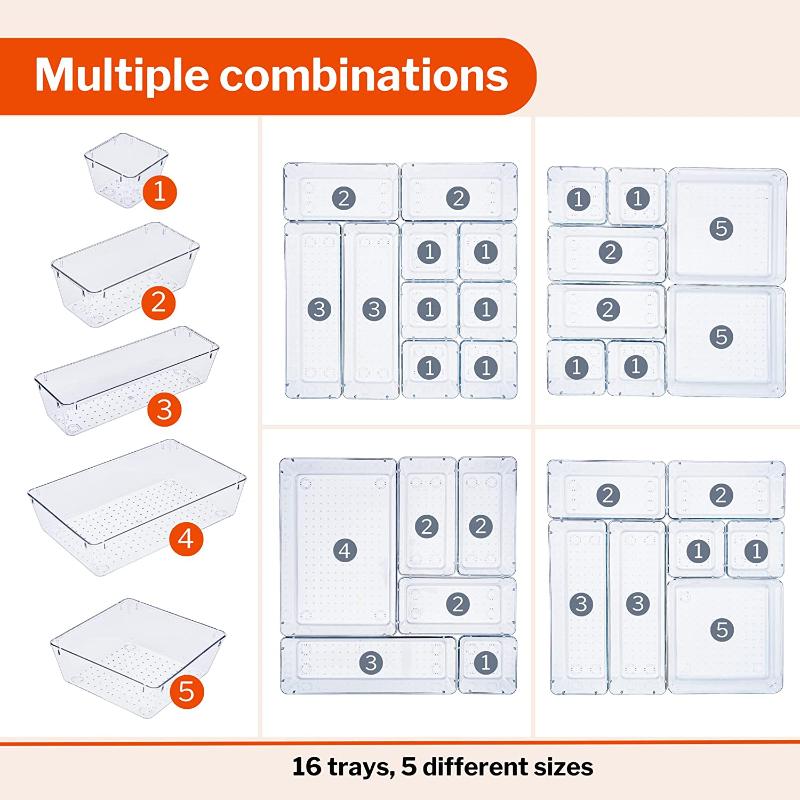 Multiple combinations

1
2
3
4
5

2 2
3 3 1 1
1 1
1 1

1 1 5
2
2 5
1 1

4 2 2
2
3 1

2 2
3 3 1 1
5

16 trays, 5 different sizes